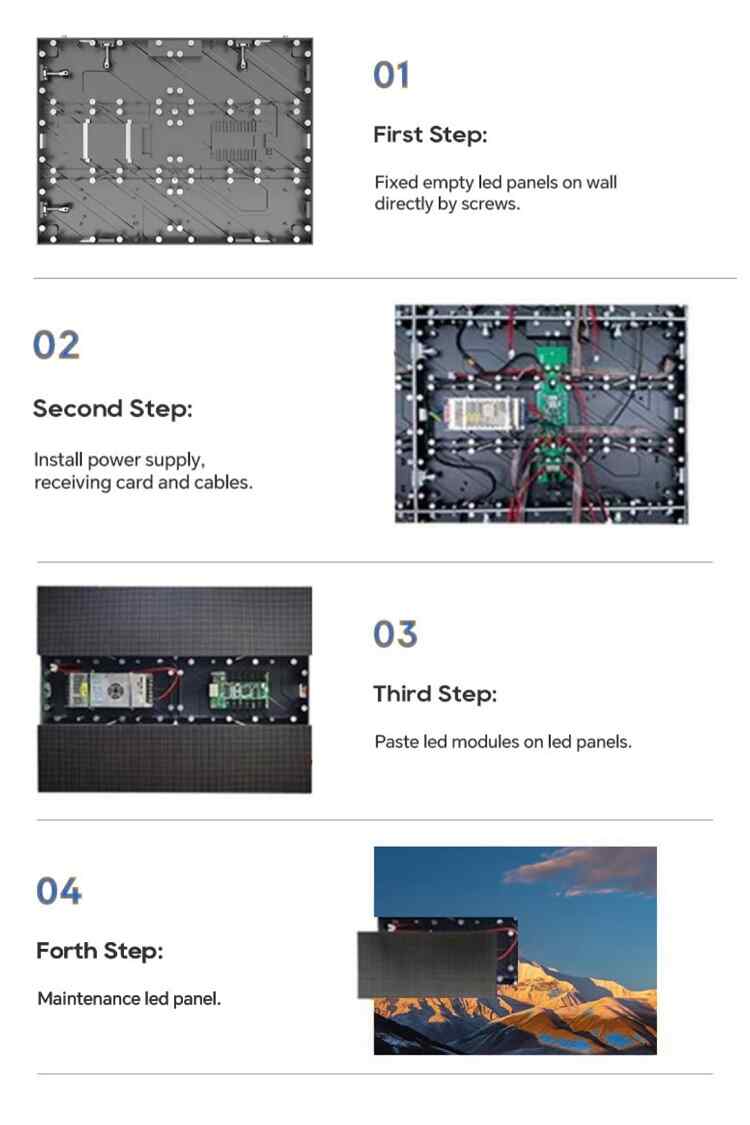 01

First Step:

Fixed empty led panels on wall directly by screws.

02

Second Step:

Install power supply, receiving card and cables.

03

Third Step:

Paste led modules on led panels.

04

Forth Step:

Maintenance led panel.